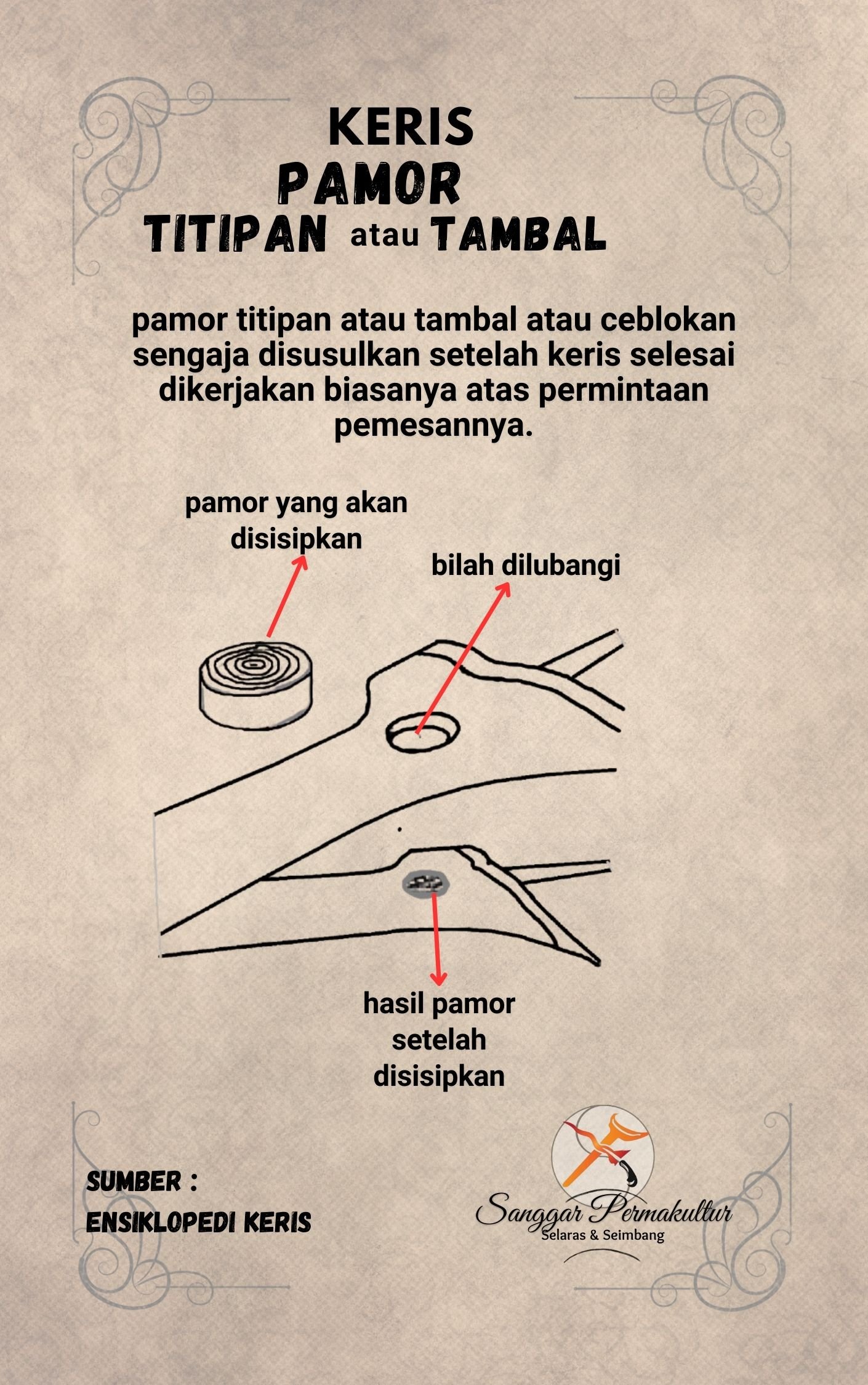 KERIS
PAMOR
TITIPAN atau TAMBAL

pamor titipan atau tambal atau ceblokan sengaja disusulkan setelah keris selesai dikerjakan biasanya atas permintaan pemesannya.

pamor yang akan disisipkan

bilah dilubangi

hasil pamor setelah disisipkan

SUMBER :
ENSIKLOPEDI KERIS

Sanggar Permakultur
Selaras & Seimbang